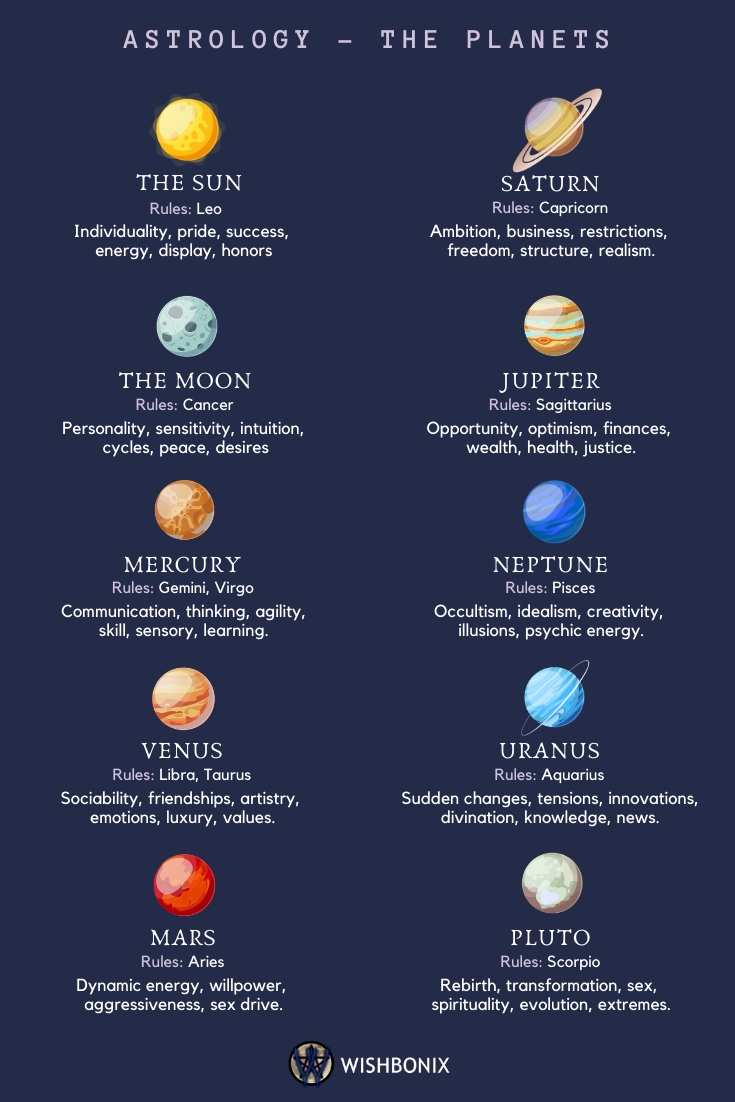 ASTROLOGY – THE PLANETS

THE SUN
Rules: Leo
Individuality, pride, success, energy, display, honors

THE MOON
Rules: Cancer
Personality, sensitivity, intuition, cycles, peace, desires

MERCURY
Rules: Gemini, Virgo
Communication, thinking, agility, skill, sensory, learning.

VENUS
Rules: Libra, Taurus
Sociability, friendships, artistry, emotions, luxury, values.

MARS
Rules: Aries
Dynamic energy, willpower, aggressiveness, sex drive.

SATURN
Rules: Capricorn
Ambition, business, restrictions, freedom, structure, realism.

JUPITER
Rules: Sagittarius
Opportunity, optimism, finances, wealth, health, justice.

NEPTUNE
Rules: Pisces
Occultism, idealism, creativity, illusions, psychic energy.

URANUS
Rules: Aquarius
Sudden changes, tensions, innovations, divination, knowledge, news.

PLUTO
Rules: Scorpio
Rebirth, transformation, sex, spirituality, evolution, extremes.

WISHBONIX